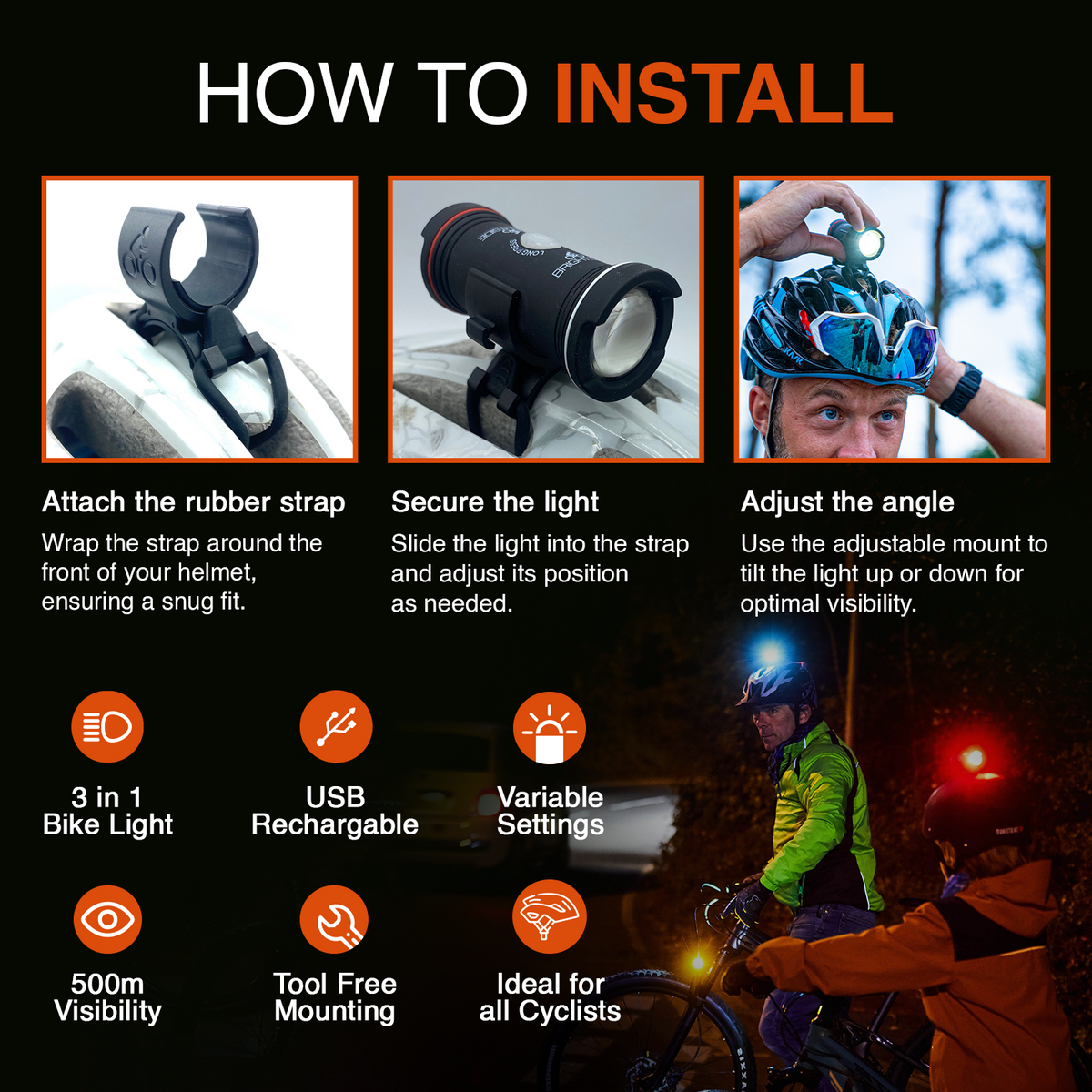 HOW TO INSTALL

Attach the rubber strap
Wrap the strap around the front of your helmet, ensuring a snug fit.

Secure the light
Slide the light into the strap and adjust its position as needed.

Adjust the angle
Use the adjustable mount to tilt the light up or down for optimal visibility.

3 in 1
Bike Light

USB
Rechargable

Variable
Settings

500m
Visibility

Tool Free
Mounting

Ideal for
all Cyclists